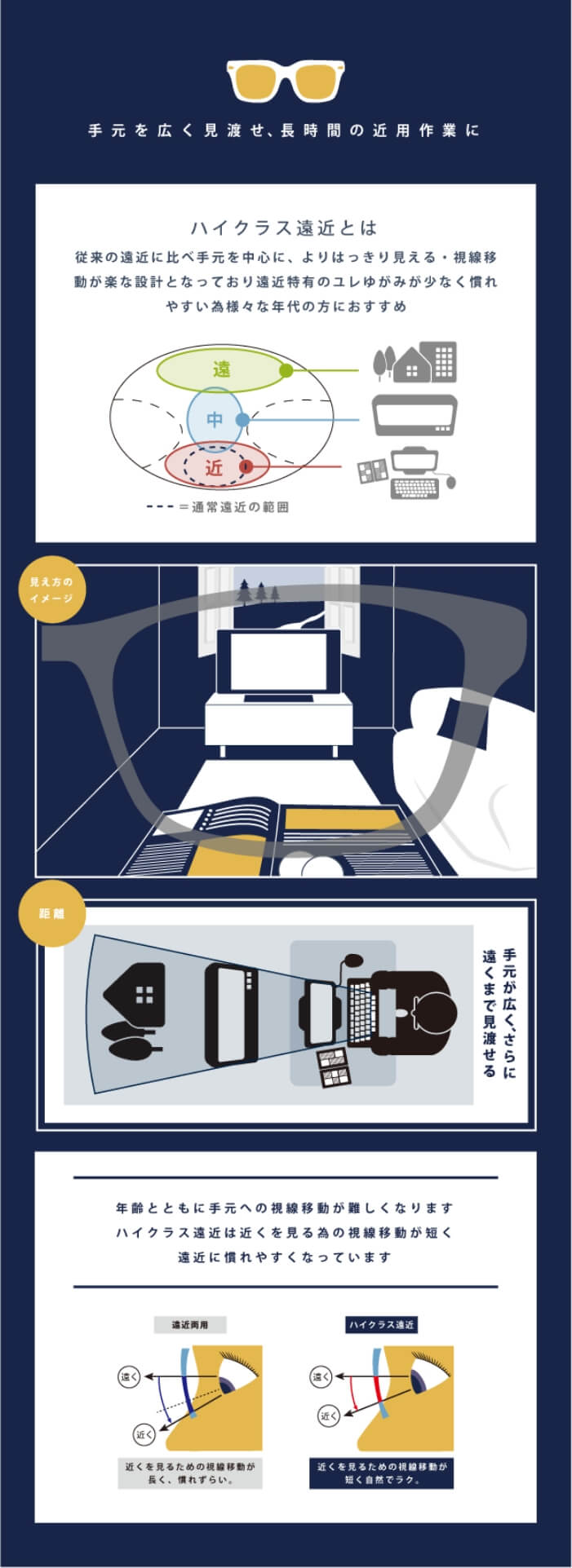 手元を広く見渡せ、長時間の近用作業に

ハイクラス遠近とは

従来の遠近に比べ手元を中心に、よりはっきり見える・視線移動が楽な設計となっており遠近特有のユレゆがみが少なく慣れやすい為様々な年代の方におすすめ

遠

中

近

＝通常遠近の範囲

見え方のイメージ

距離

手元が広く、さらに遠くまで見渡せる

年齢とともに手元への視線移動が難しくなります
ハイクラス遠近は近くを見る為の視線移動が短く
遠近に慣れやすくなっています

遠近両用

遠く

近く

近くを見るための視線移動が長く、慣れずらい。

ハイクラス遠近

遠く

近く

近くを見るための視線移動が短く自然でラク。